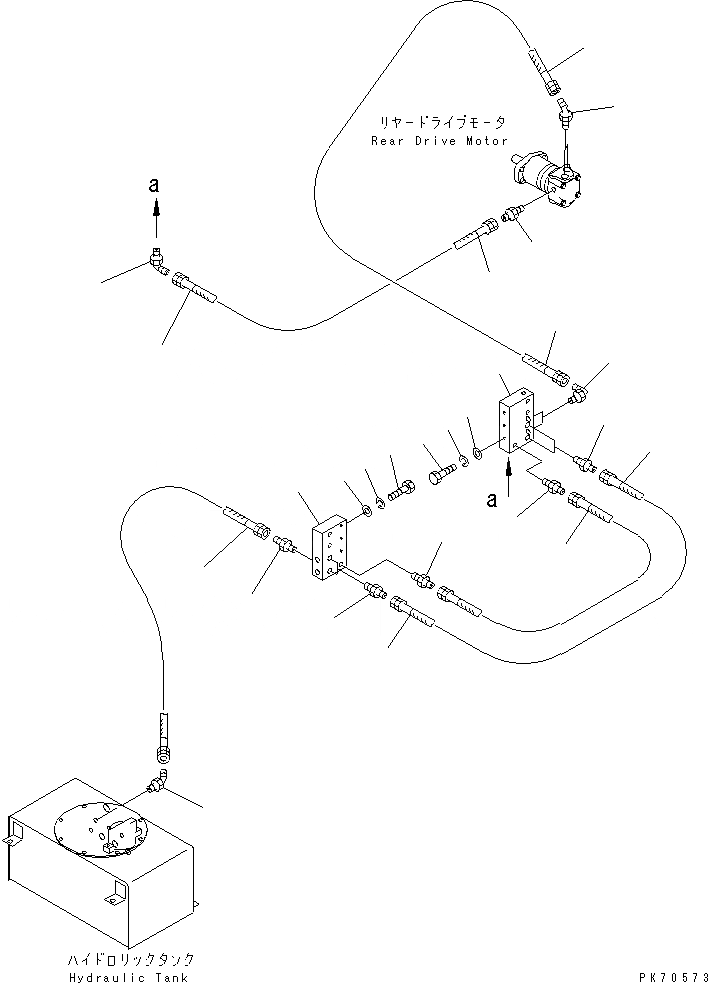 リヤードライブモータ
Rear Drive Motor

a

a

ハイドロリックタンク
Hydraulic Tank

PK70573