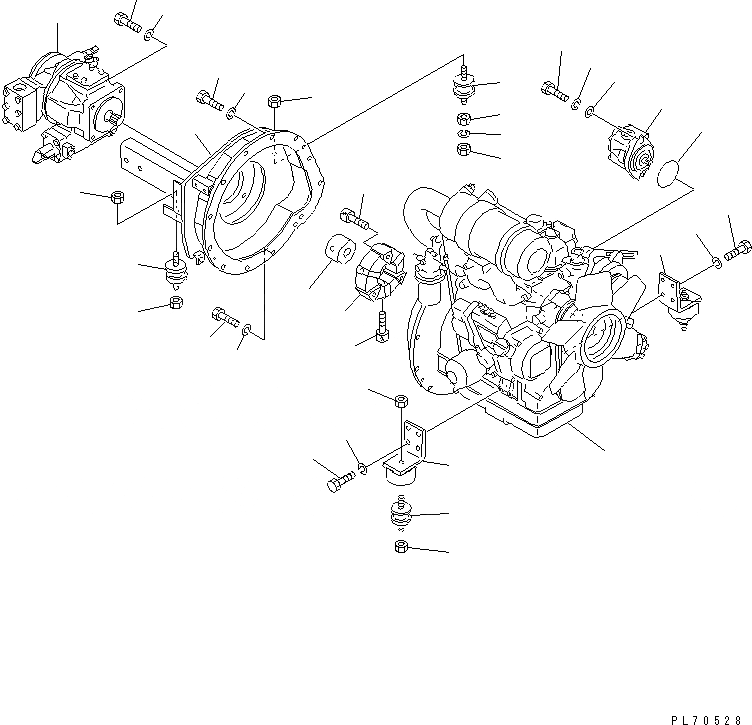 PL70528