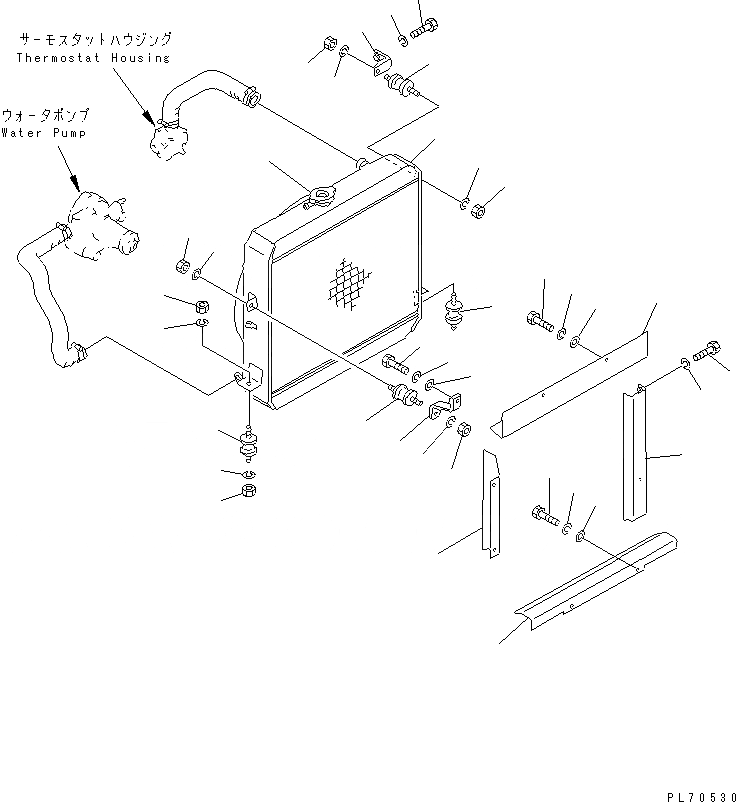 サーモスタットハウジング
Thermostat Housing

ウォータポンプ
Water Pump

PL70530