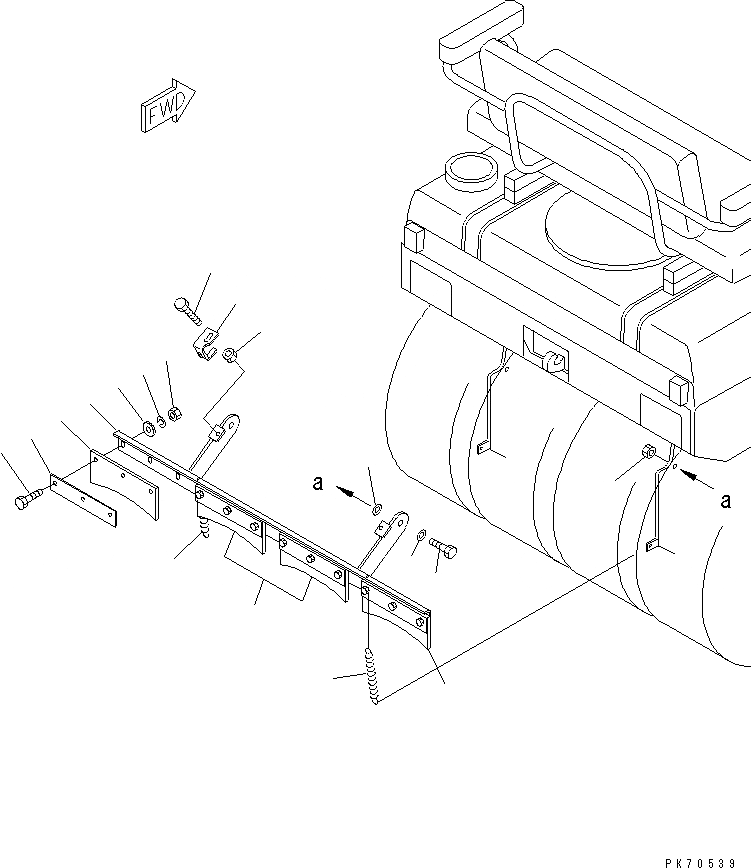 FWD

a

a

PK70539