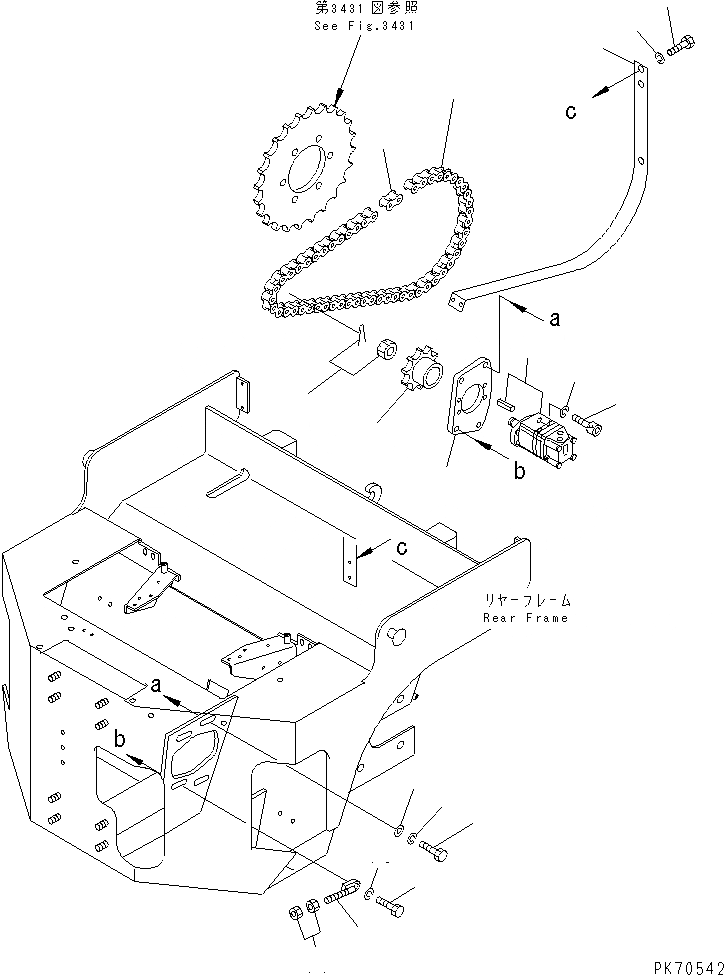 第3431図参照
See Fig.3431

c

a

b

c

リヤーフレーム
Rear Frame

a

b

PK70542