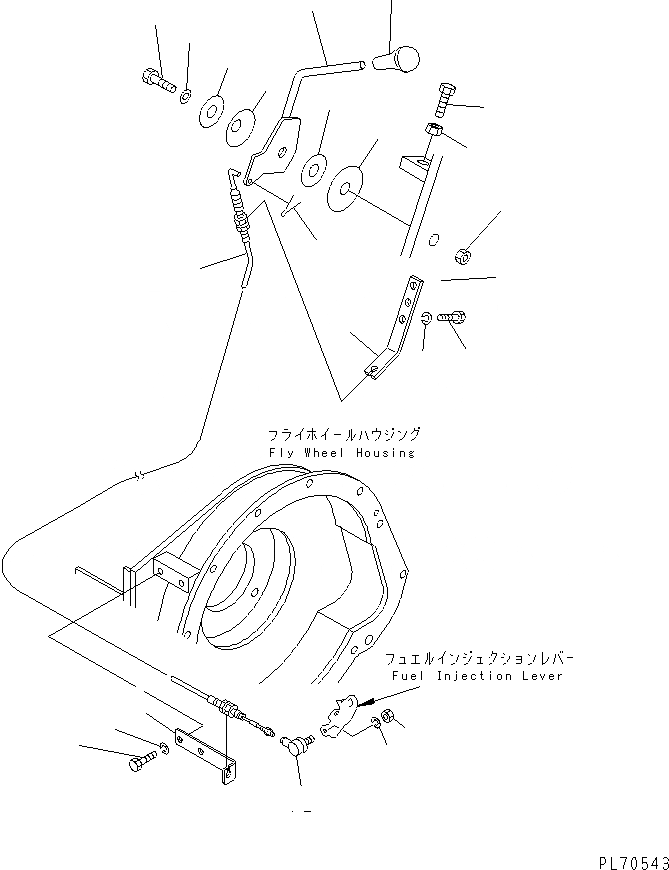 フライホイールハウジング
Fly Wheel Housing

フュエルインジェクションレバー
Fuel Injection Lever

PL70543