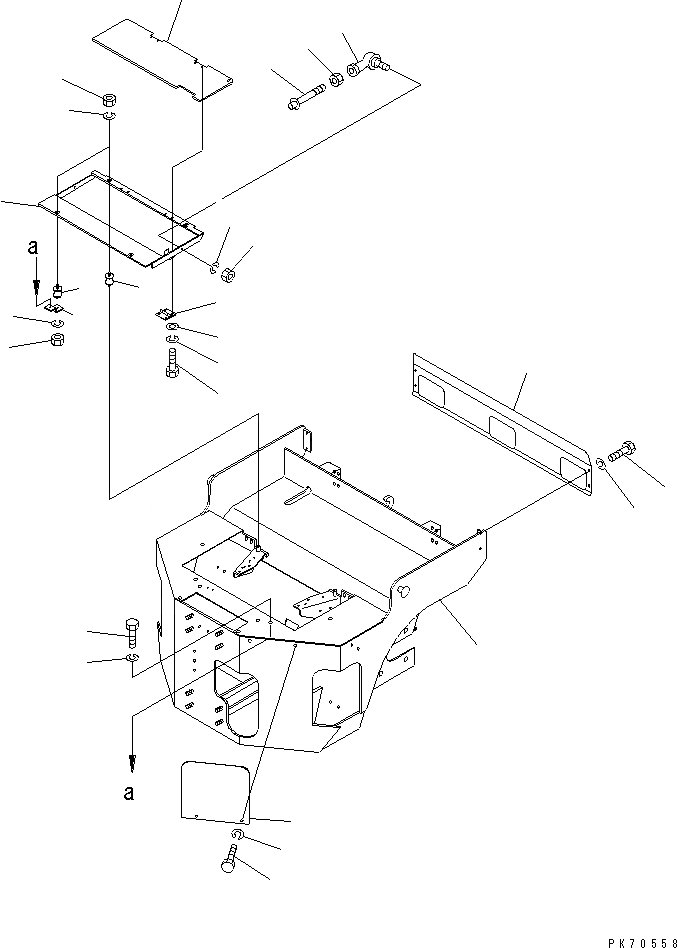 a

a

PK70558