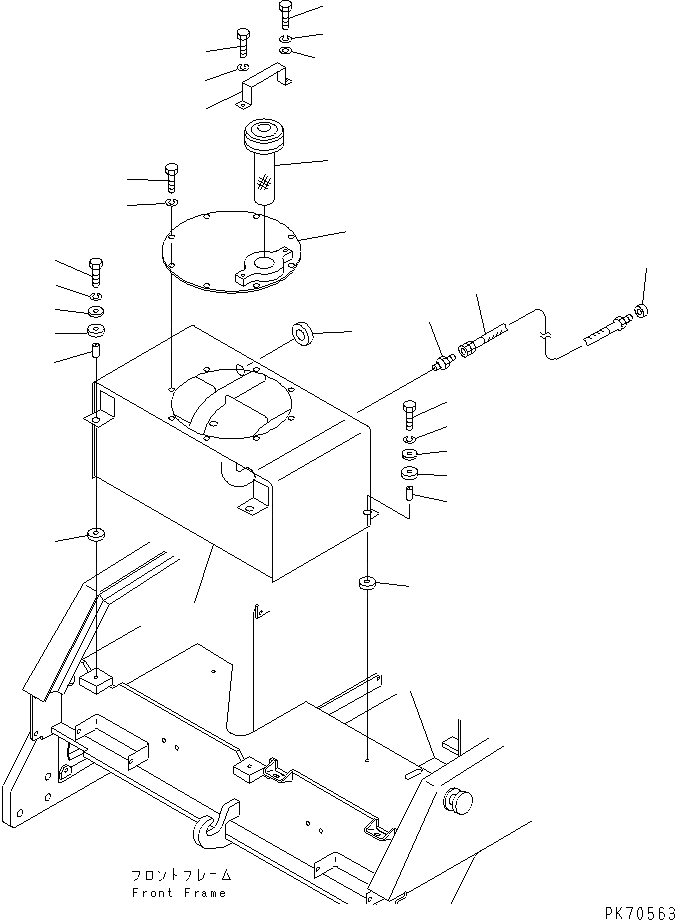 フロントフレーム
Front Frame

PK70563