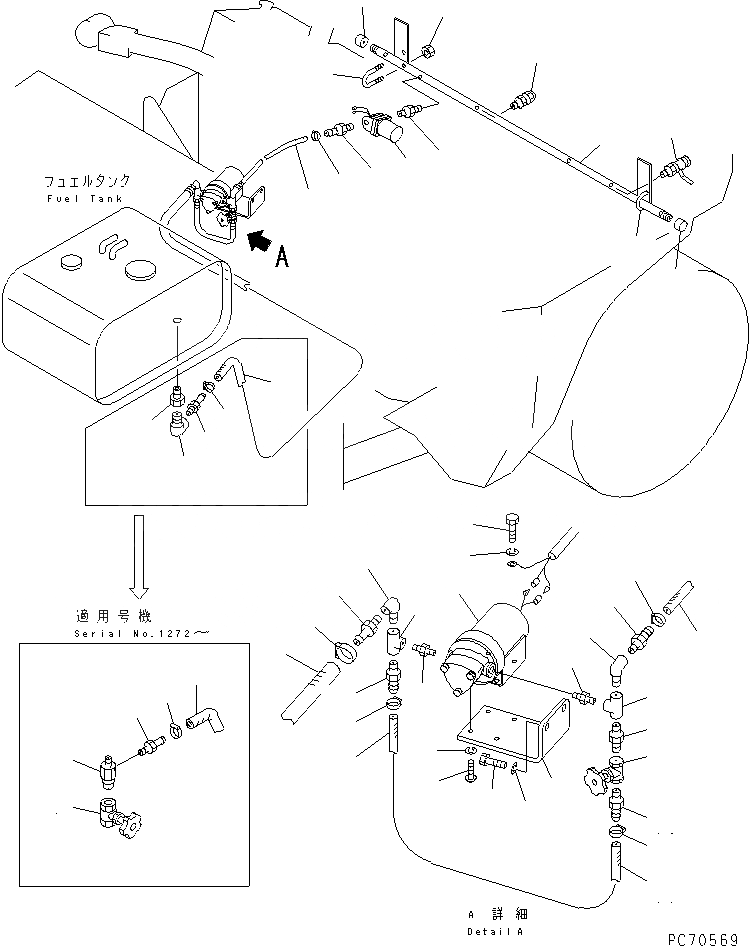 フュエルタンク
Fuel Tank

A

適用号機
Serial No.1272～

A 詳細
Detail A

PC70569