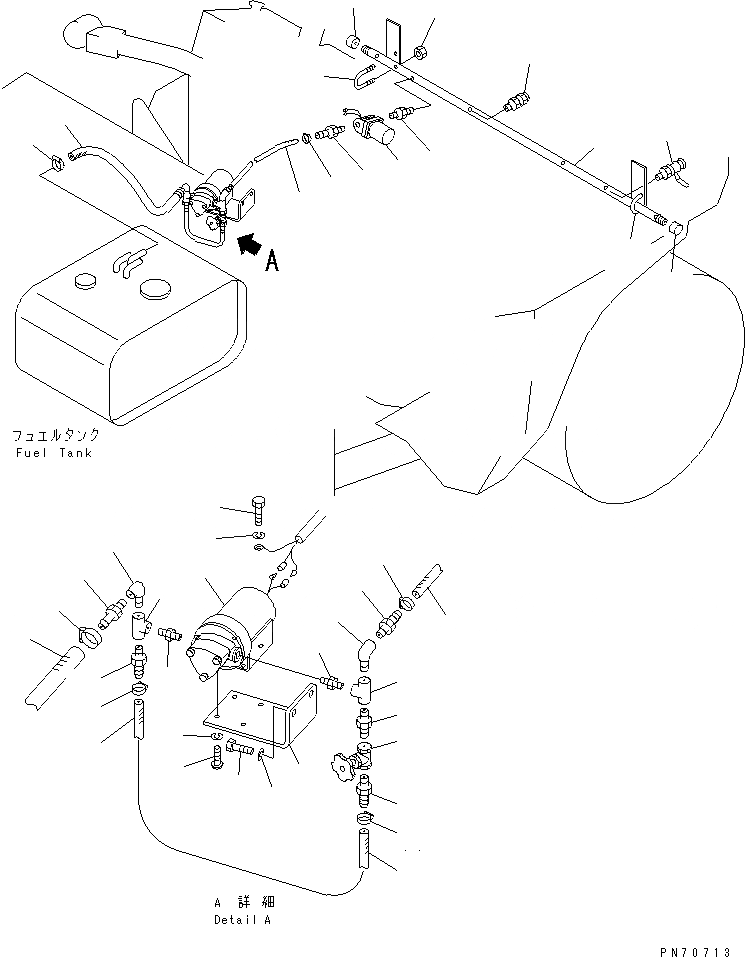 A

フュエルタンク
Fuel Tank

A 詳細
Detail A

PN70713