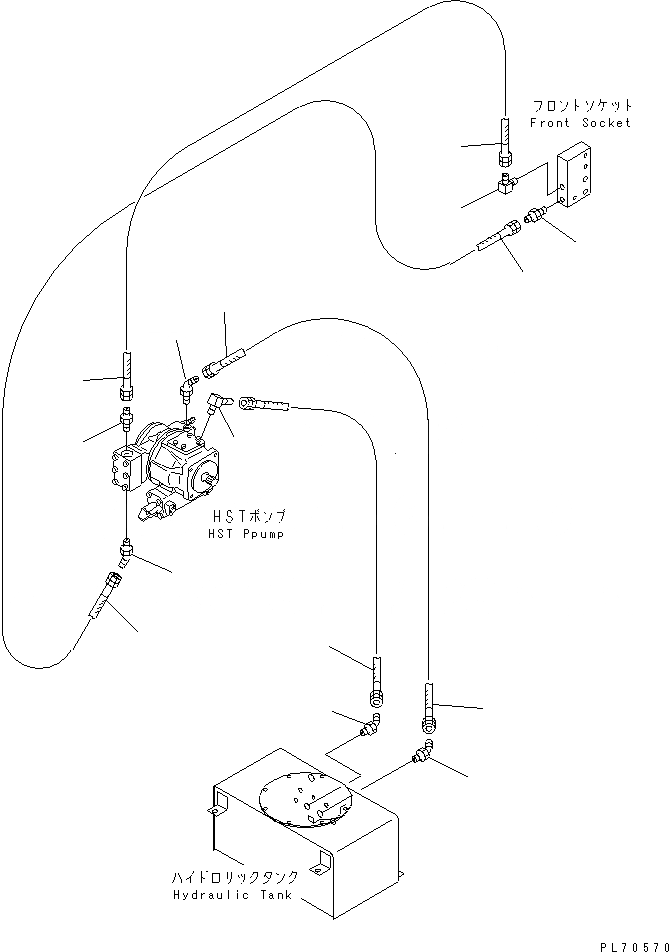 フロントソケット
Front Socket

HSTポンプ
HST Ppump

ハイドロリックタンク
Hydraulic Tank

PL70570