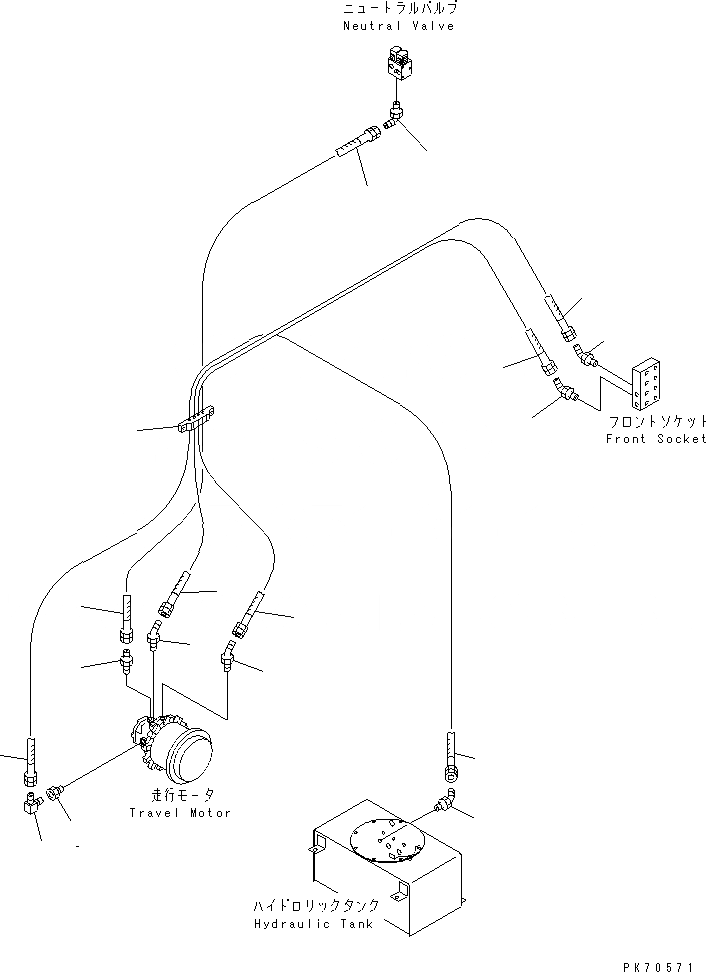 ニュートラルバルブ
Neutral Valve

フロントソケット
Front Socket

走行モータ
Travel Motor

ハイドロリックタンク
Hydraulic Tank

PK70571