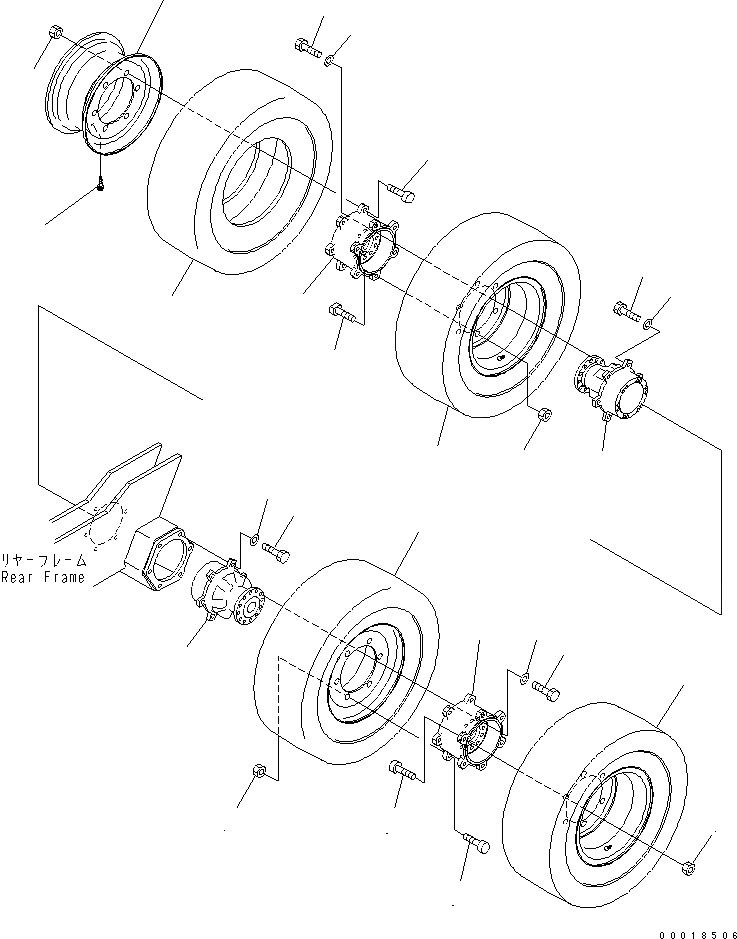 リヤーフレーム
Rear Frame

00018506