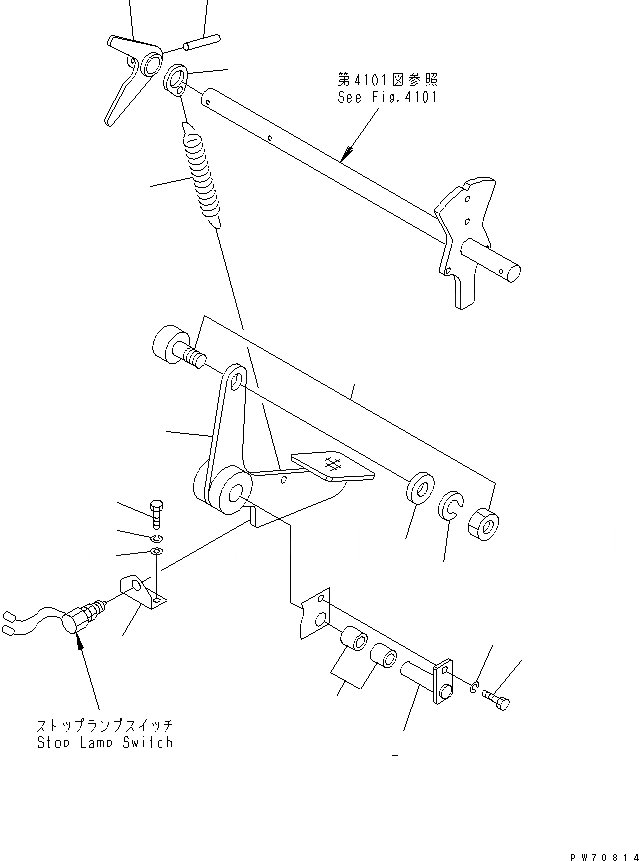 第4101図参照
See Fig.4101

ストップランプスイッチ
Stop Lamp Switch

PW70814