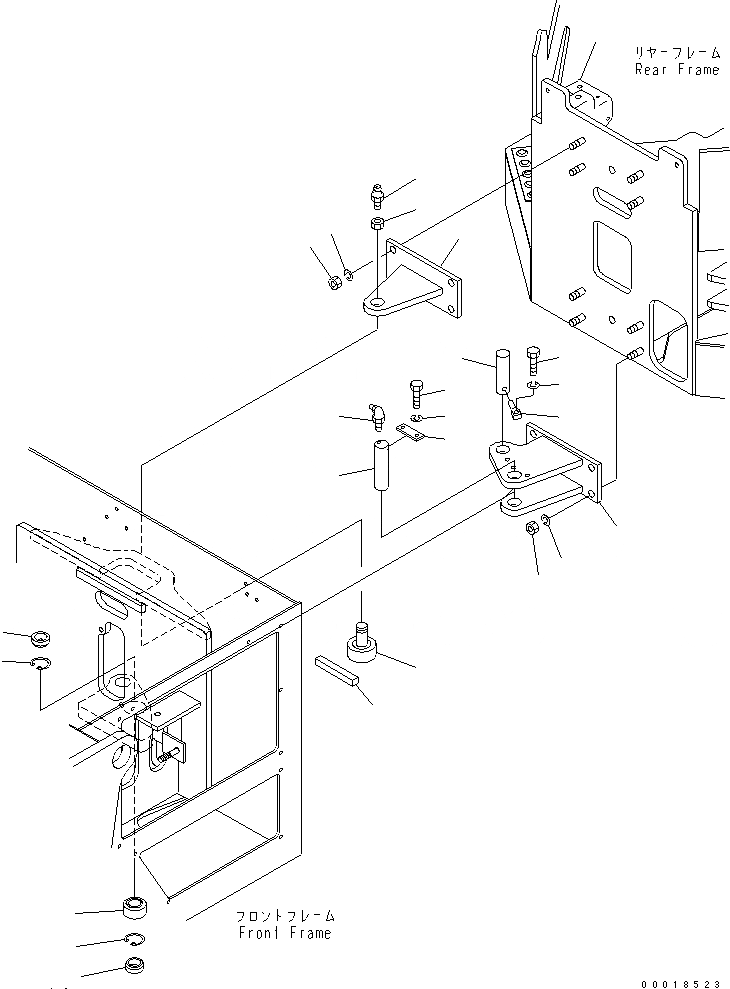 リヤーフレーム
Rear Frame

フロントフレーム
Front Frame

00018523