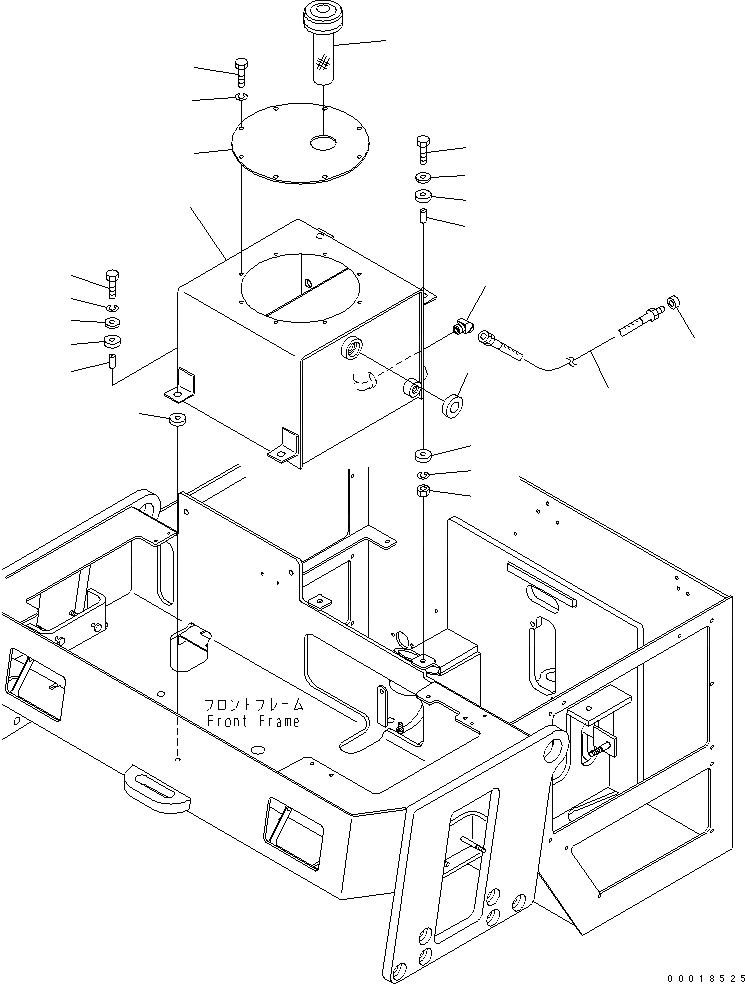 フロントフレーム
Front Frame

00018525