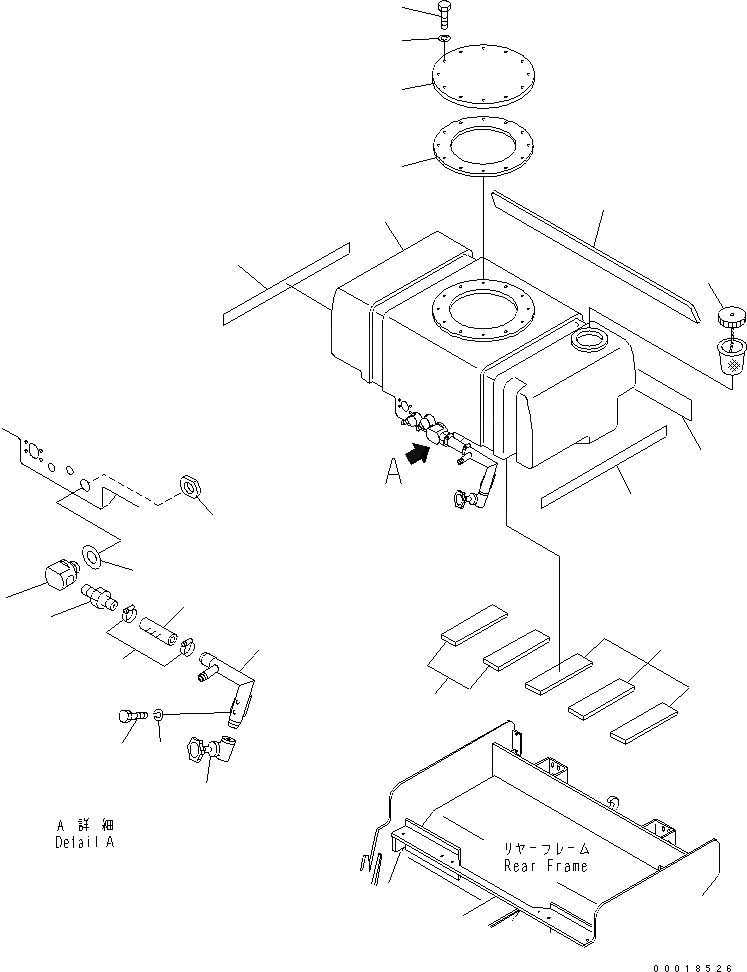 A

A 詳細
Detail A

リヤーフレーム
Rear Frame

00018526