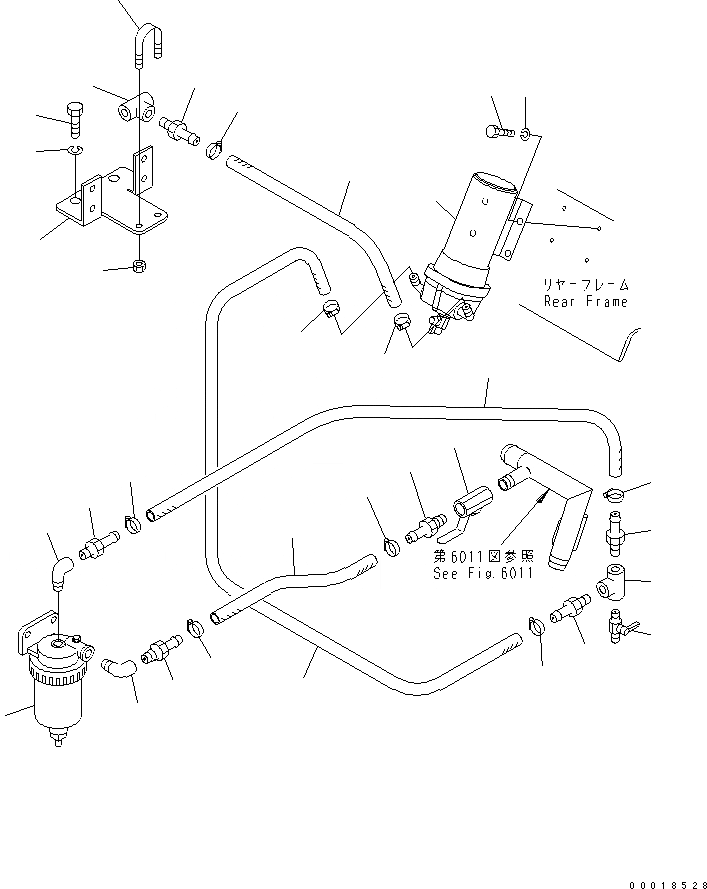 リヤーフレーム
Rear Frame

第6011図参照
See Fig.6011

00018528