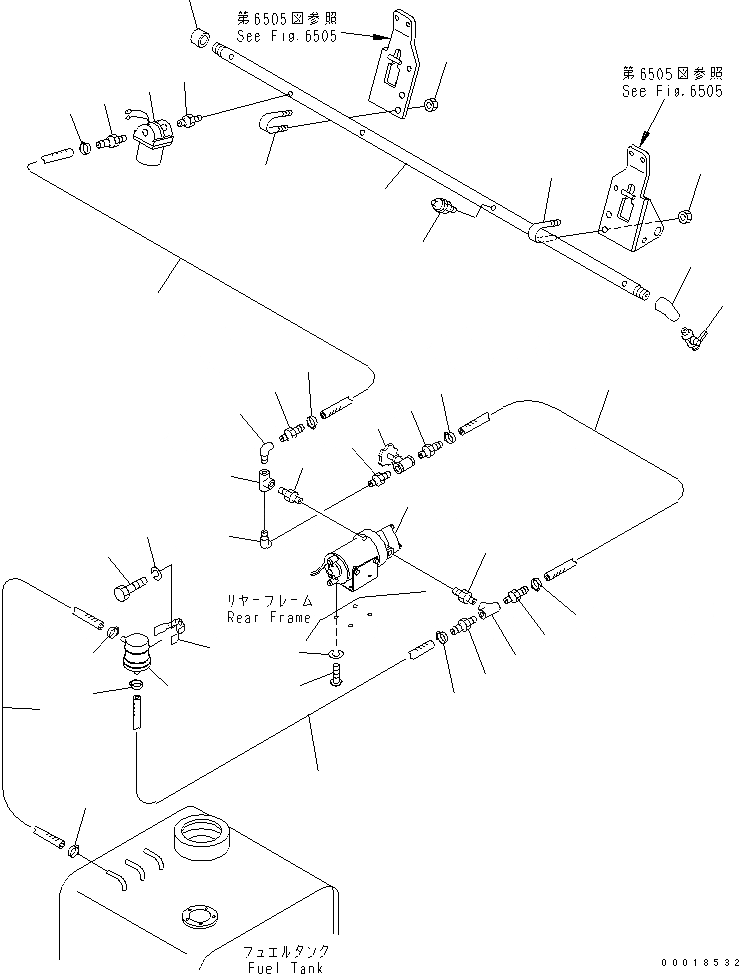 第6505図参照
See Fig.6505

第6505図参照
See Fig.6505

リヤーフレーム
Rear Frame

フュエルタンク
Fuel Tank

00018532