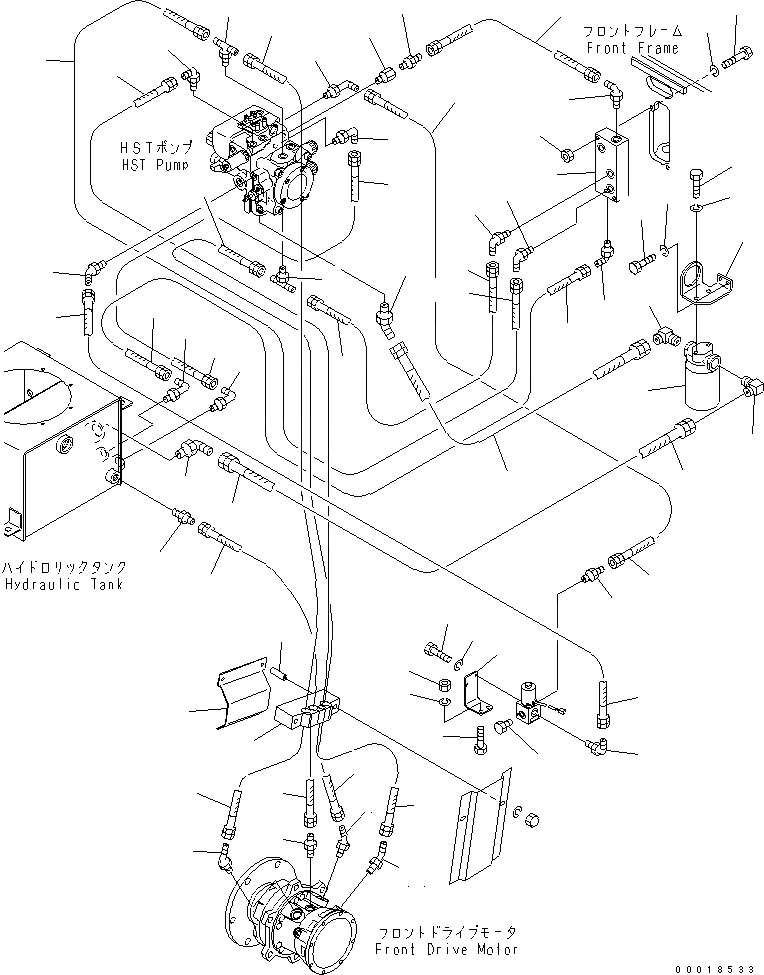 フロントフレーム
Front Frame

HSTポンプ
HST Pump

ハイドロリックタンク
Hydraulic Tank

フロントドライブモータ
Front Drive Motor

00018533