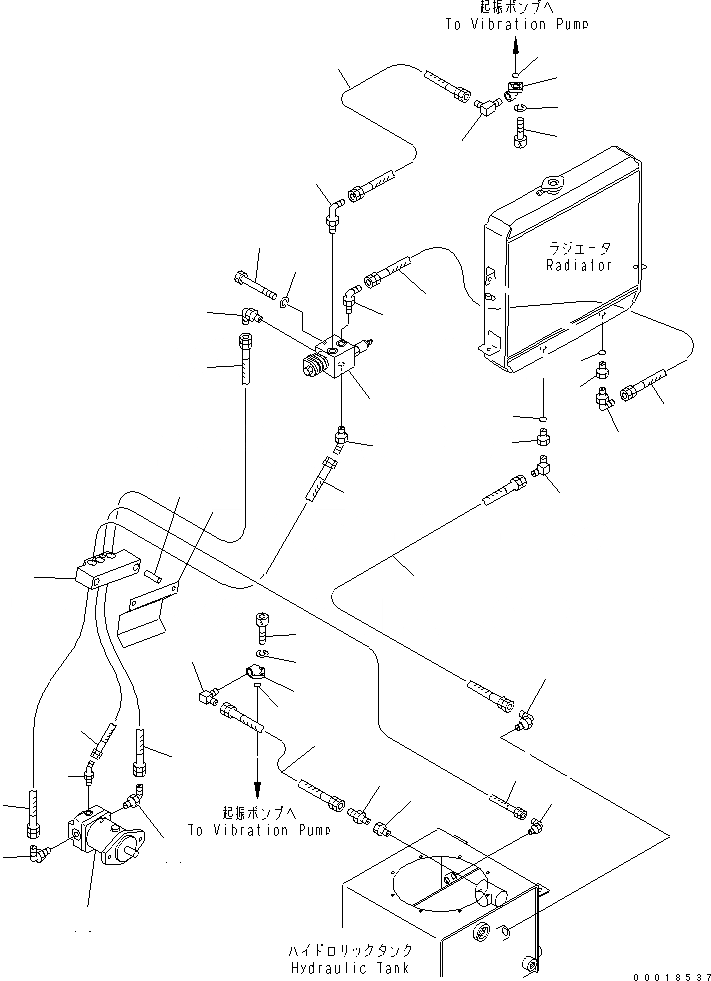 起振ポンプへ
To Vibration Pump

ラジエータ
Radiator

起振ポンプへ
To Vibration Pump

ハイドロリックタンク
Hydraulic Tank

00018537