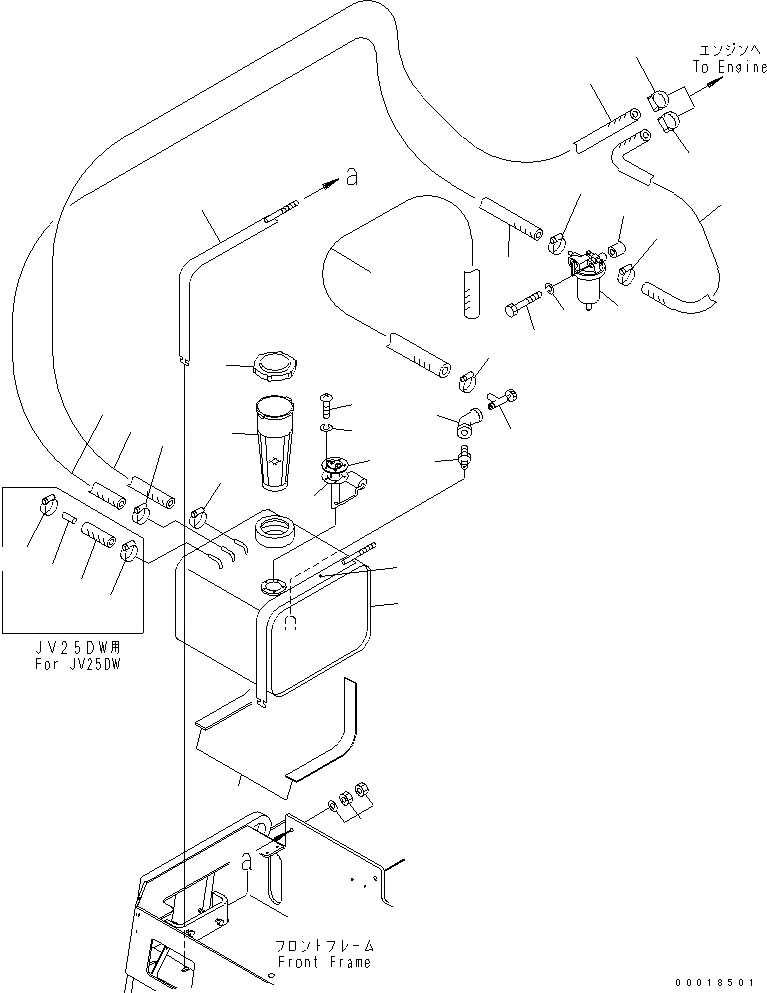 エンジンへ
To Engine

a

JV25DW用
For JV25DW

a

フロントフレーム
Front Frame

00018501