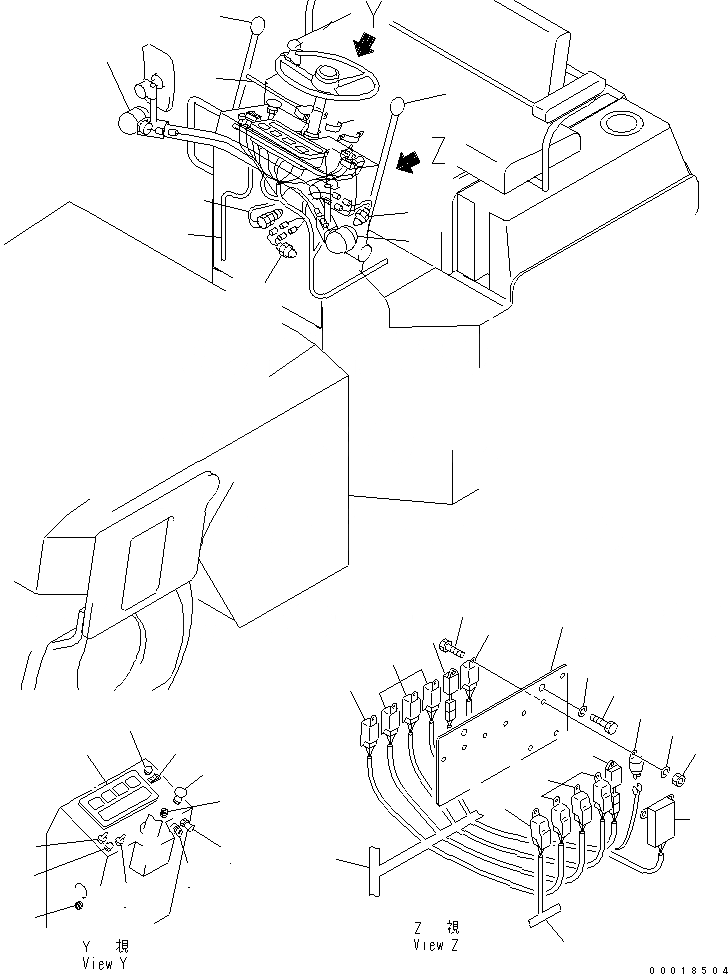 Y
Z
Y 視
View Y
Z 視
View Z
00018504