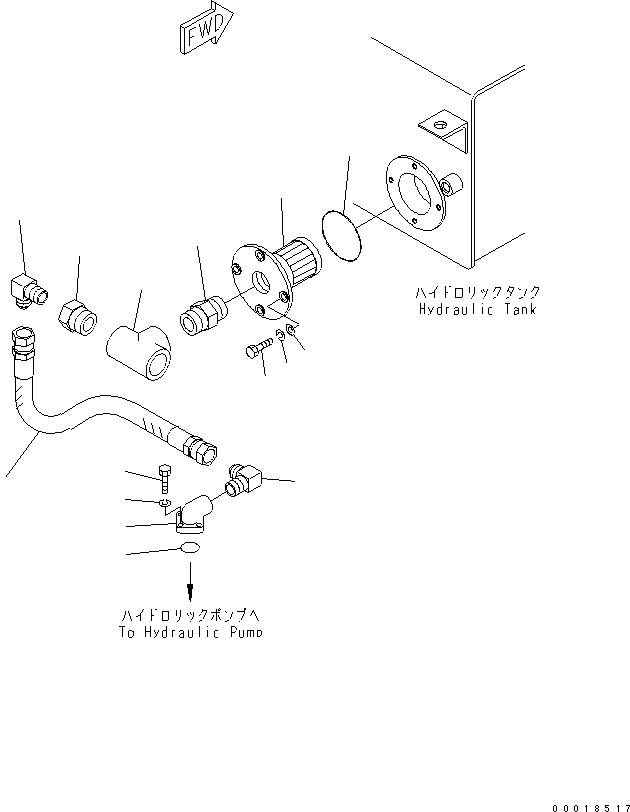 FWD

ハイドロリックタンク
Hydraulic Tank

ハイドロリックポンプへ
To Hydraulic Pump

00018517