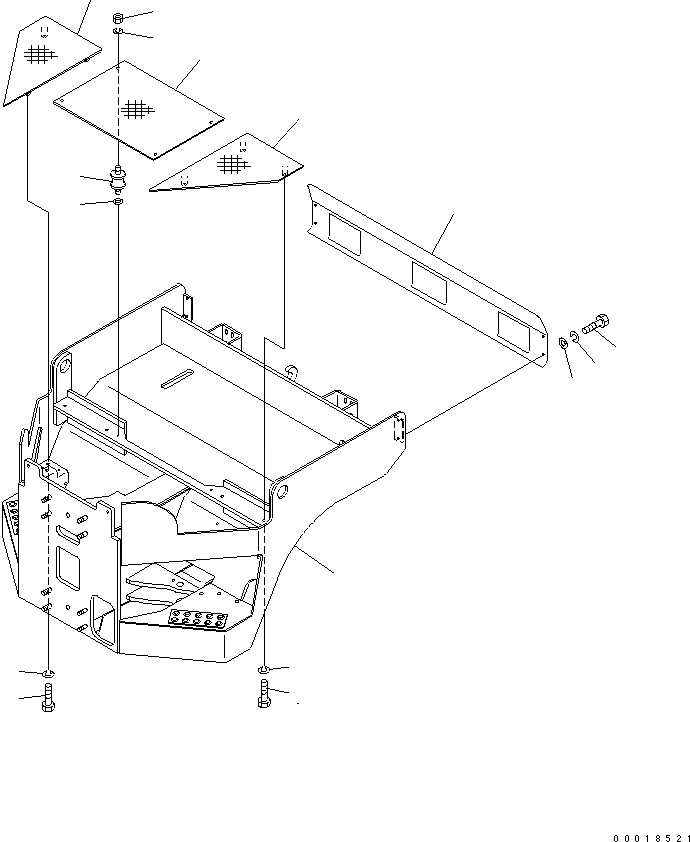 00018521