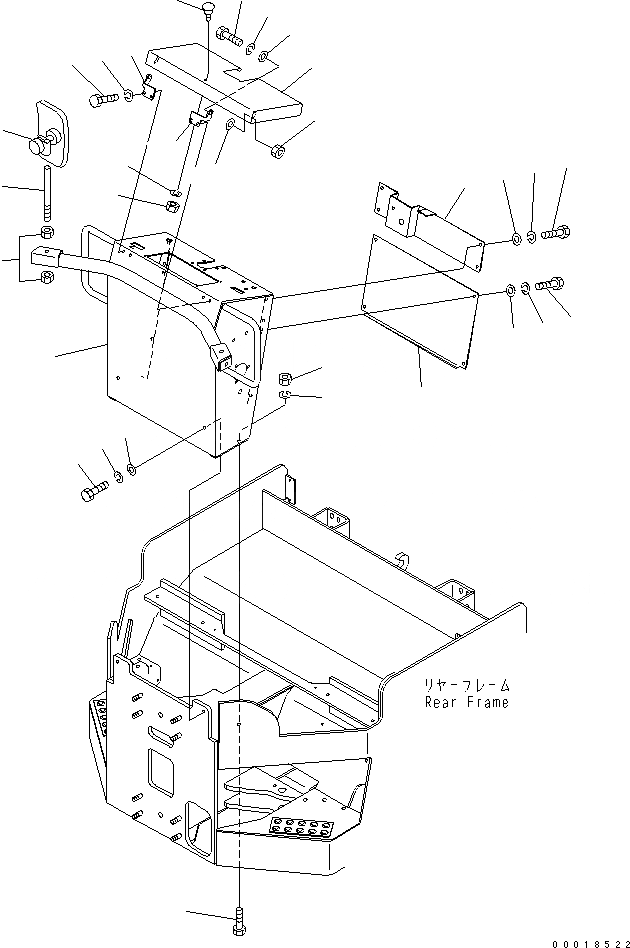 リヤーフレーム
Rear Frame

00018522