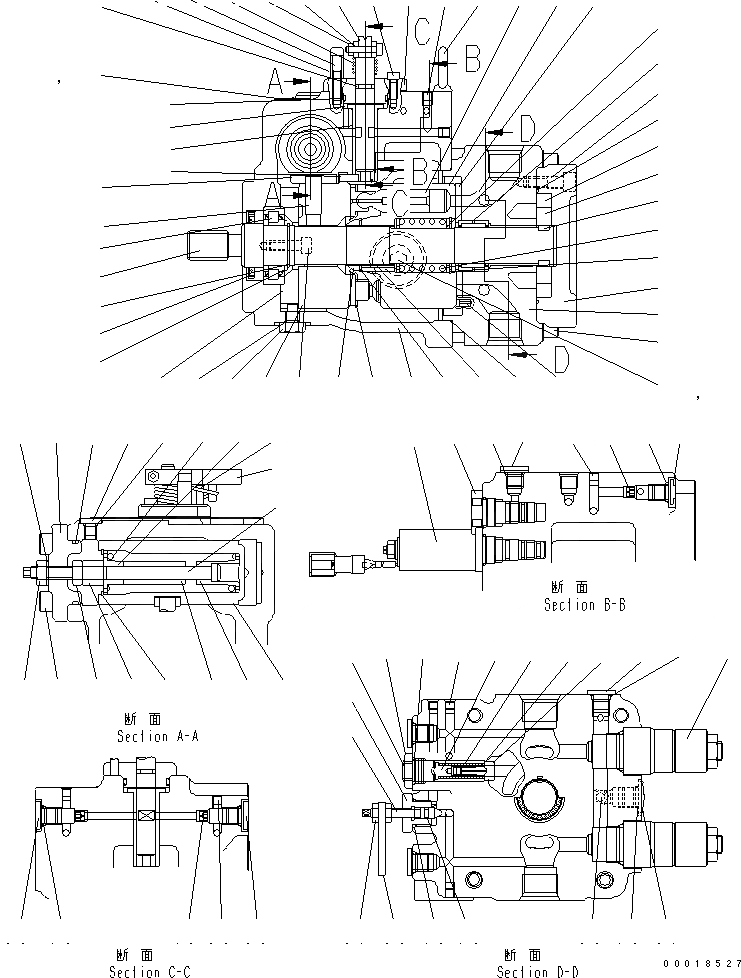 C
B
A
D
B
A
D

断 面
Section B-B

断 面
Section A-A

断 面
Section C-C

断 面
Section D-D

00018527