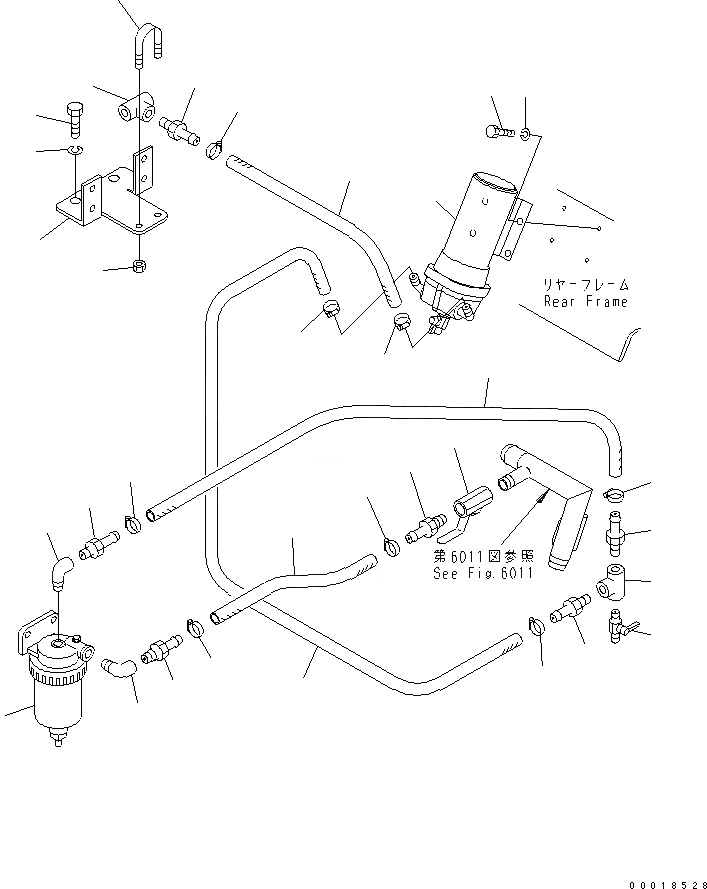 リヤーフレーム
Rear Frame

第6011図参照
See Fig.6011

00018528