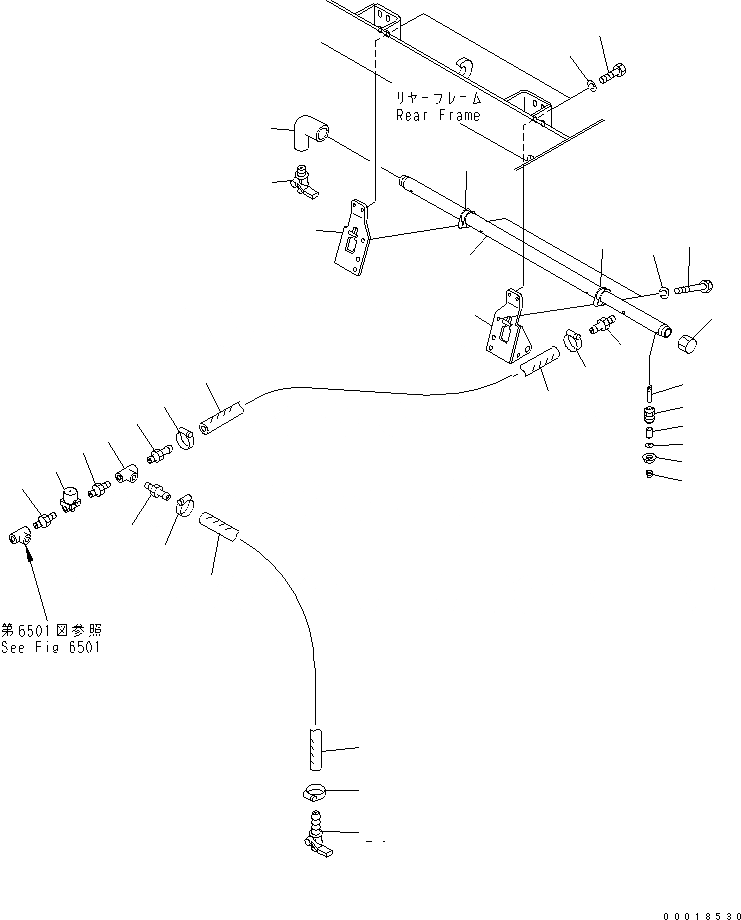 リヤーフレーム
Rear Frame

第6501図参照
See Fig 6501

00018530