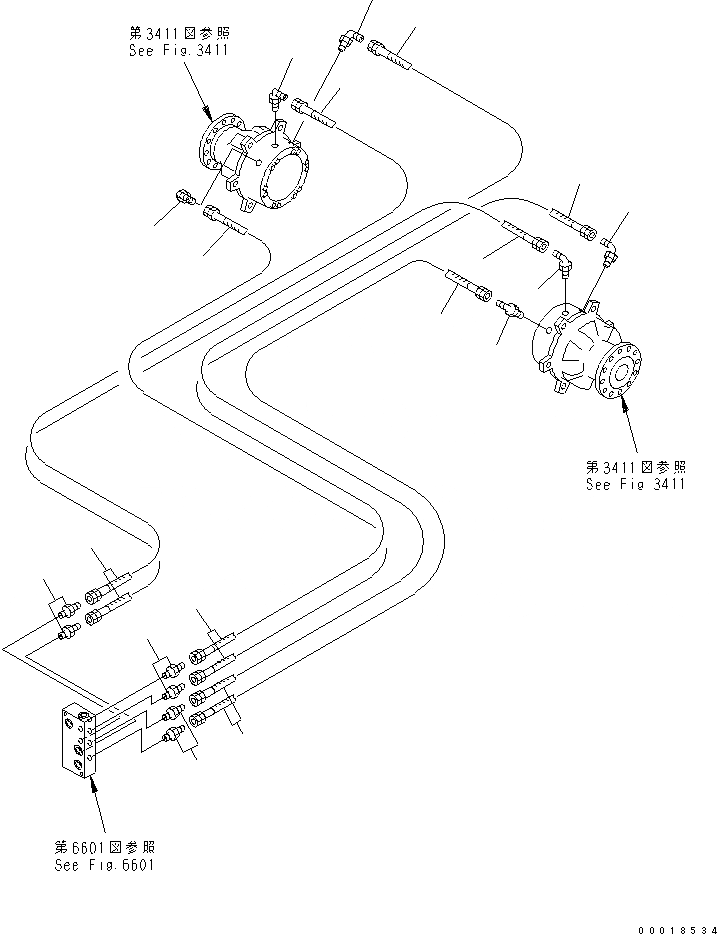 第3411図参照
See Fig.3411

第3411図参照
See Fig 3411

第6601図参照
See Fig.6601

00018534