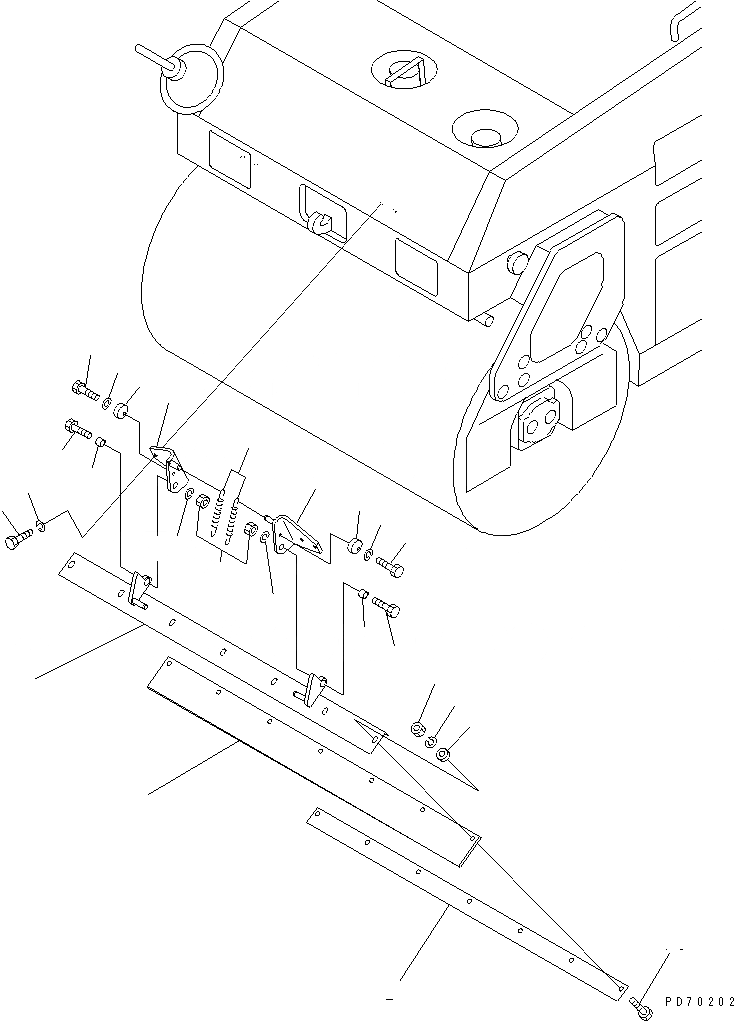 PD70202