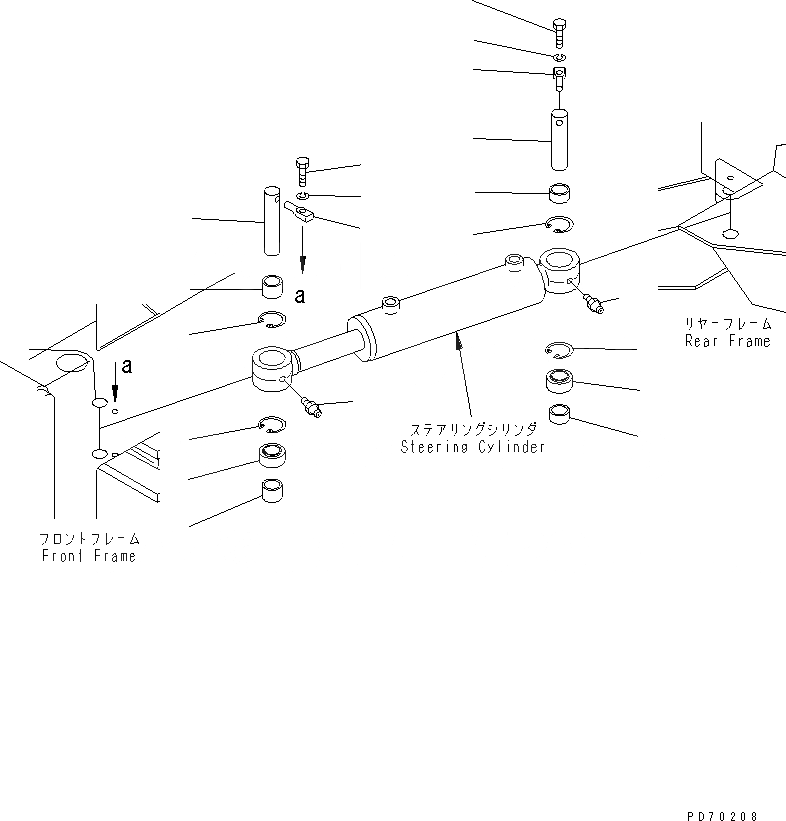 a

a

リヤーフレーム
Rear Frame

ステアリングシリンダ
Steering Cylinder

フロントフレーム
Front Frame

PD70208