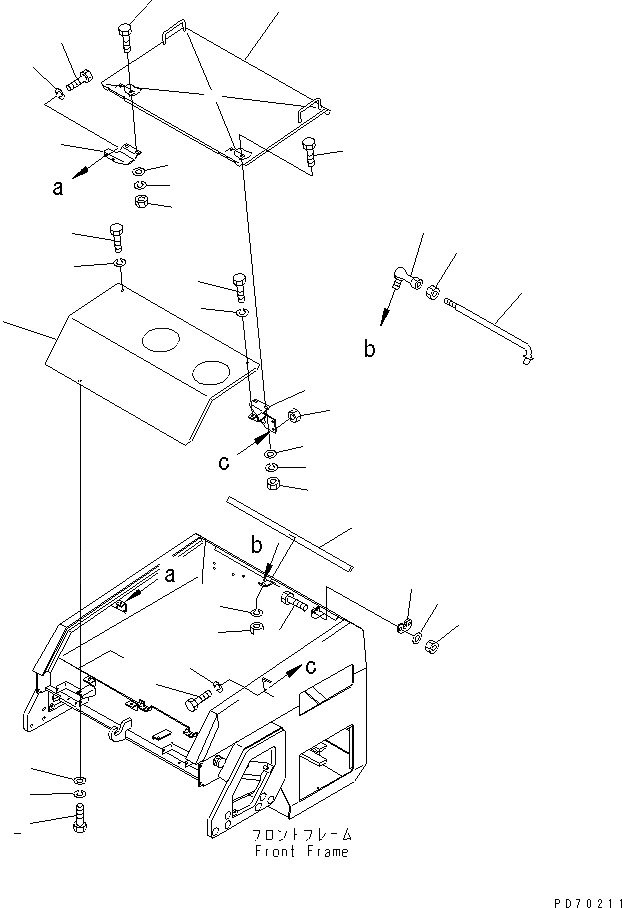 a

b

c

b

a

c

フロントフレーム
Front Frame

PD70211