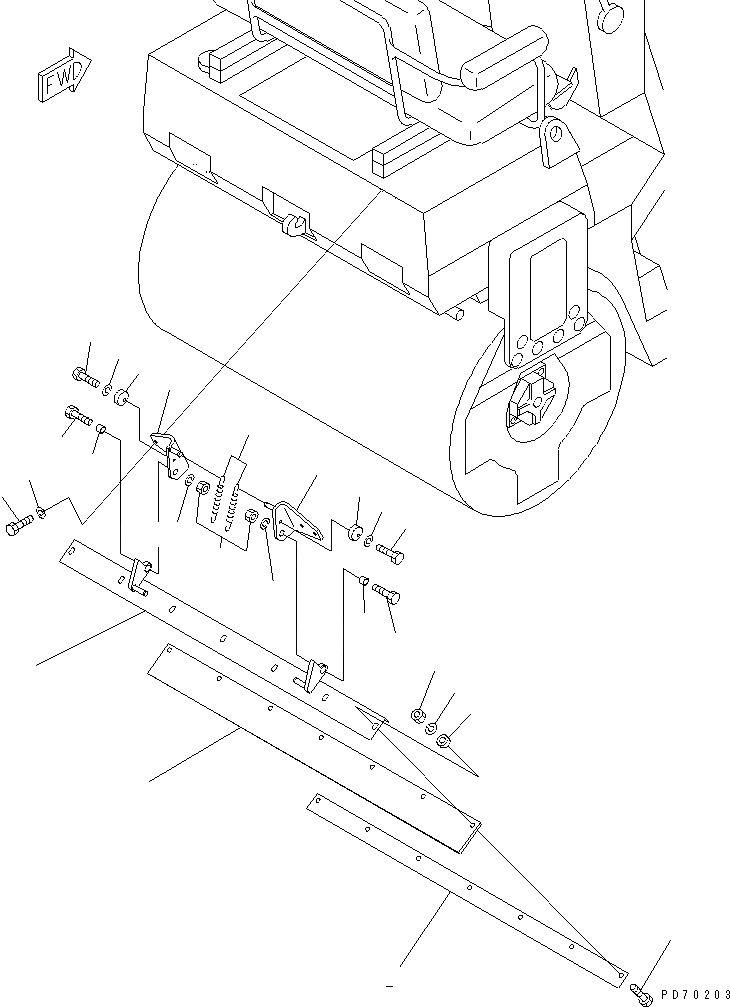 FWD

PD70203