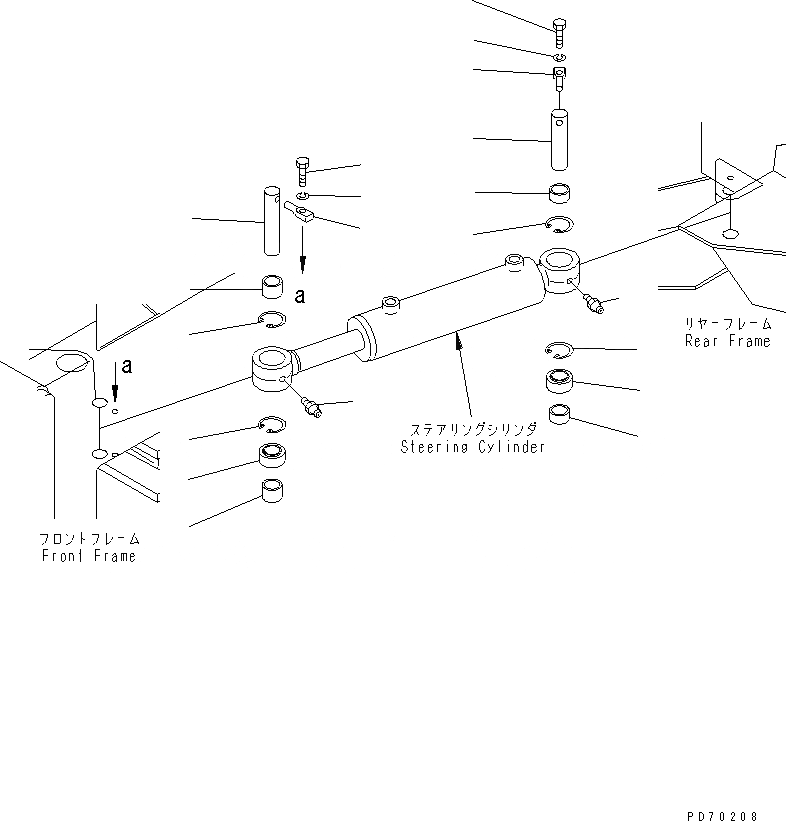 a

a

リヤーフレーム
Rear Frame

ステアリングシリンダ
Steering Cylinder

フロントフレーム
Front Frame

PD70208