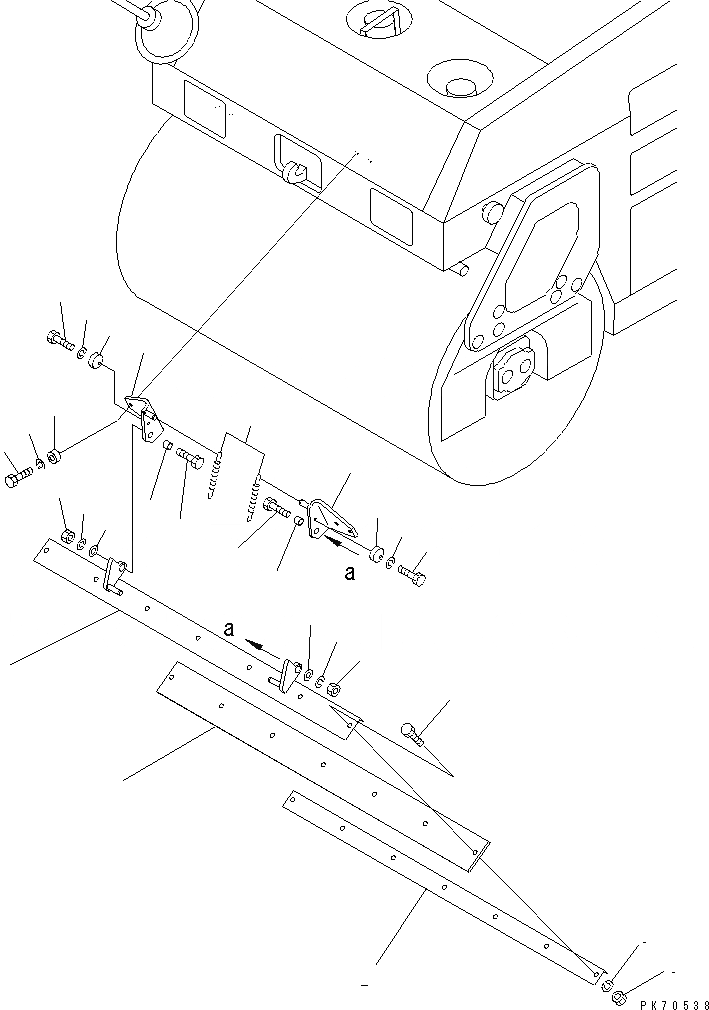 a
a
PK70538