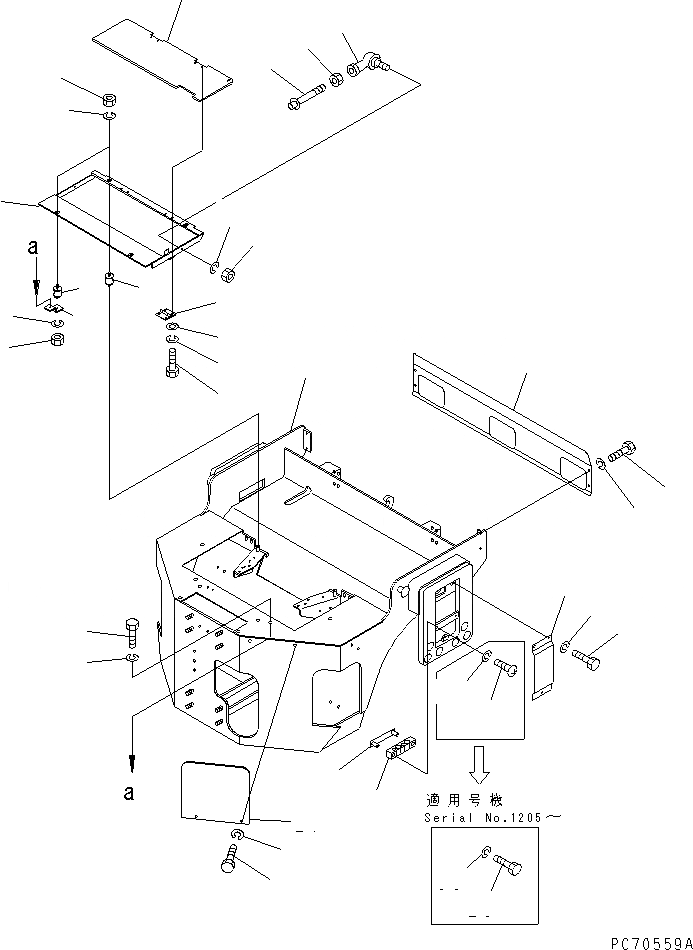 a

a

適用号機
Serial No.1205～

PC70559A