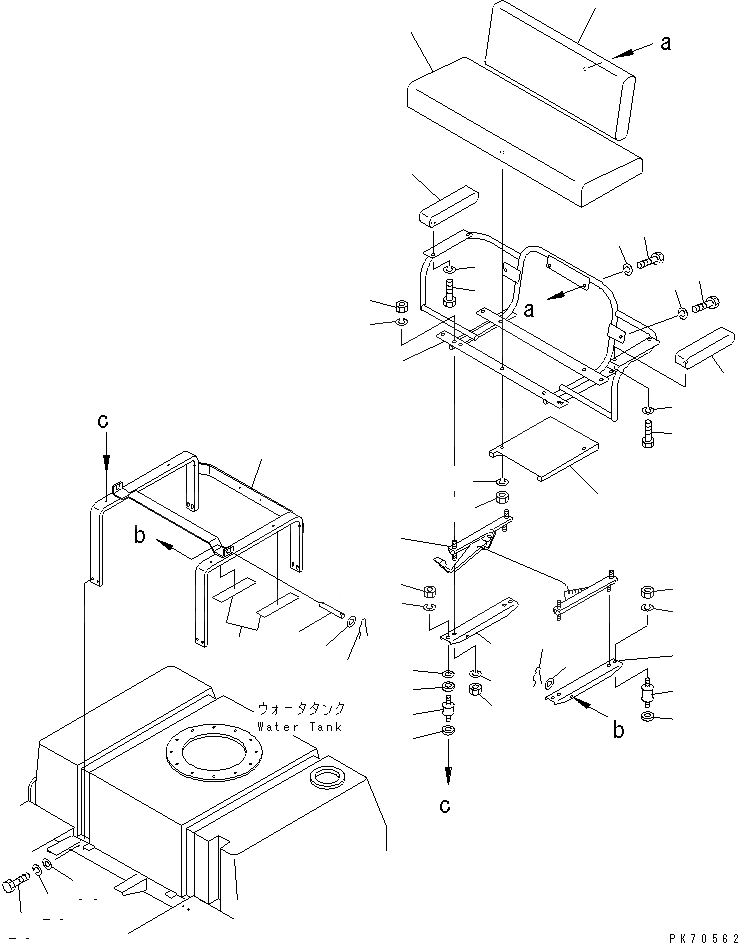 a
a
c
b
ウォータタンク
Water Tank
b
c
PK70562