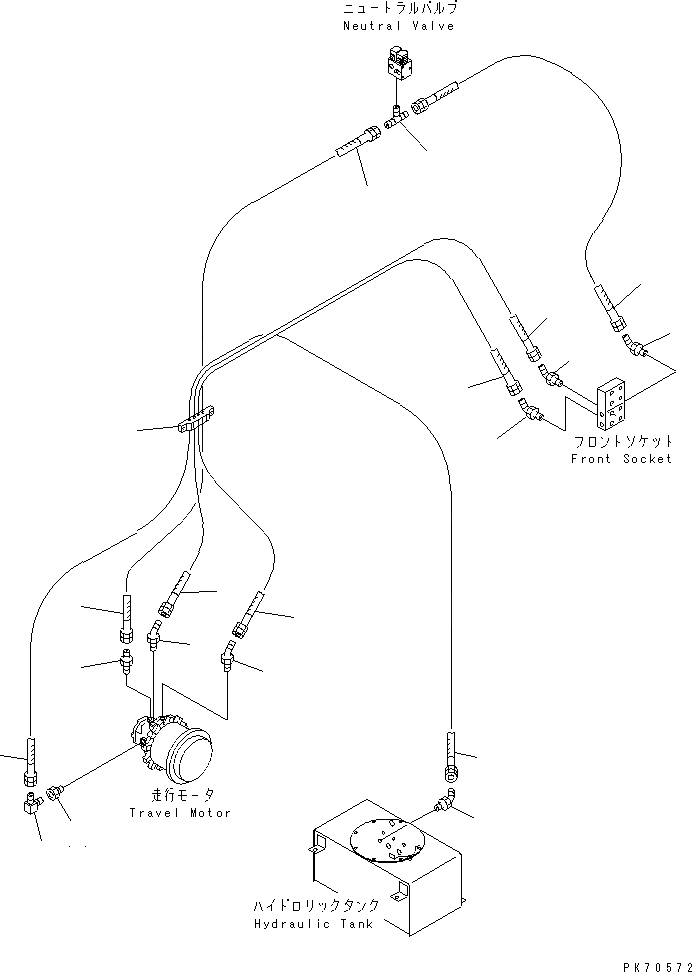 ニュートラルバルブ
Neutral Valve

フロントソケット
Front Socket

走行モータ
Travel Motor

ハイドロリックタンク
Hydraulic Tank

PK70572