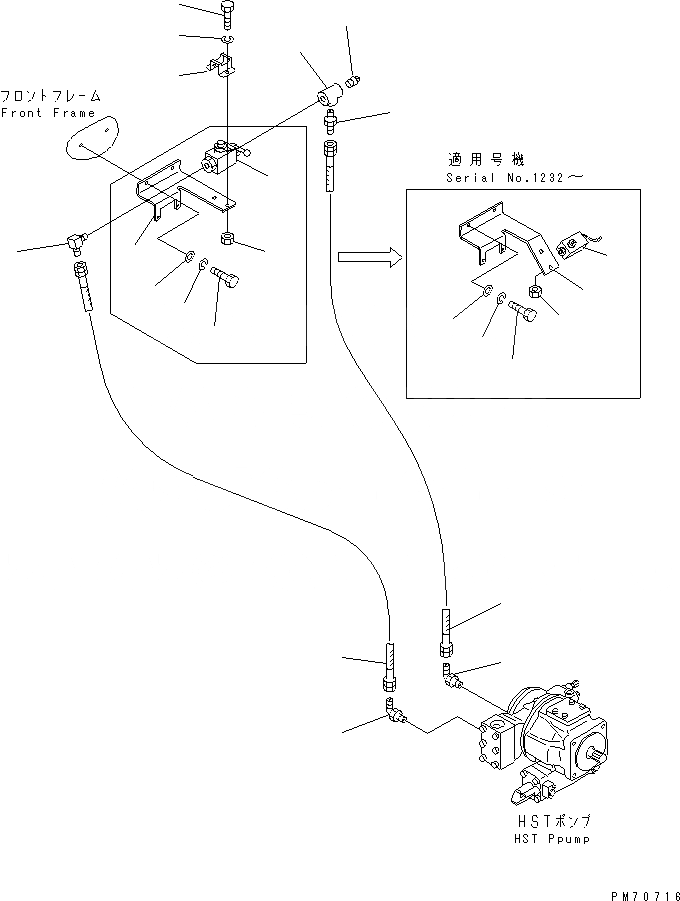 フロントフレーム
Front Frame

適用号機
Serial No.1232～

HSTポンプ
HST Ppump

PM70716