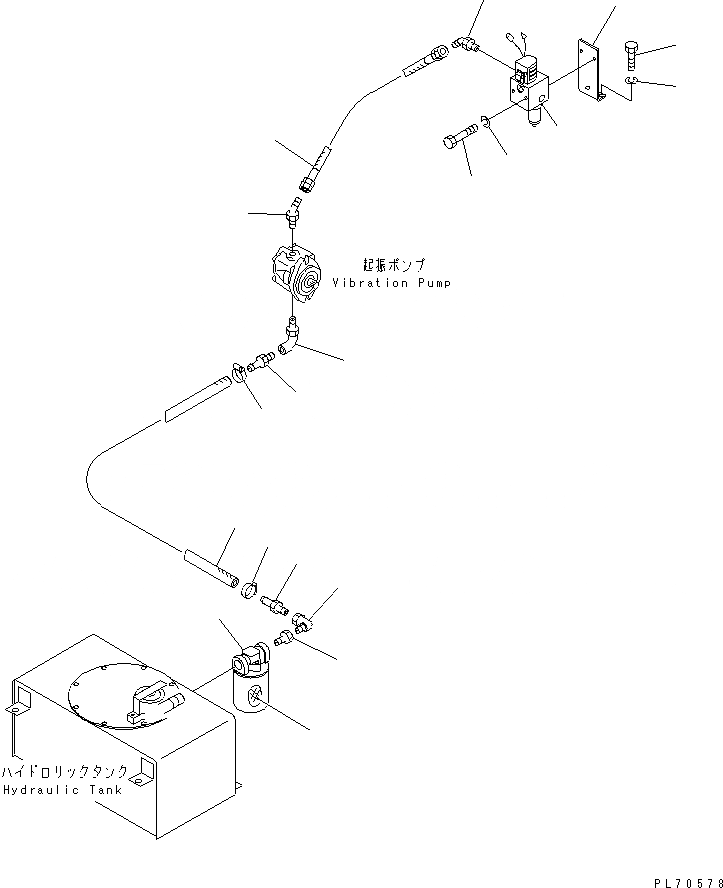 起振ポンプ
Vibration Pump

ハイドロリックタンク
Hydraulic Tank

PL70578