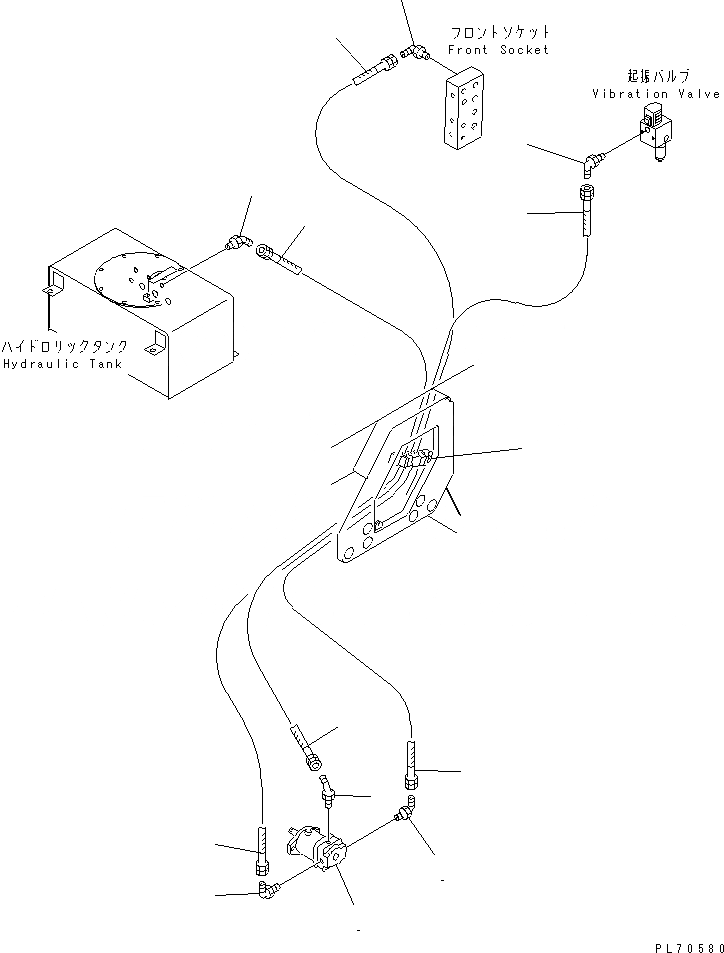 フロントソケット
Front Socket

起振バルブ
Vibration Valve

ハイドロリックタンク
Hydraulic Tank

PL70580