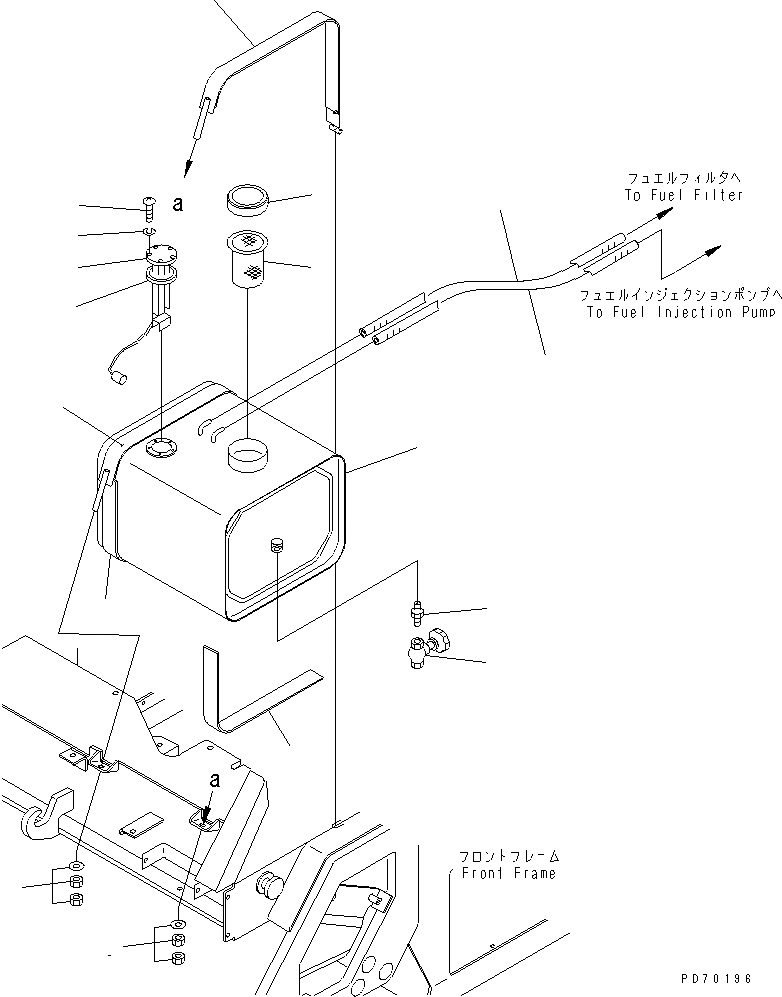 a

フュエルフィルタへ
To Fuel Filter

フュエルインジェクションポンプへ
To Fuel Injection Pump

a

フロントフレーム
Front Frame

PD70196