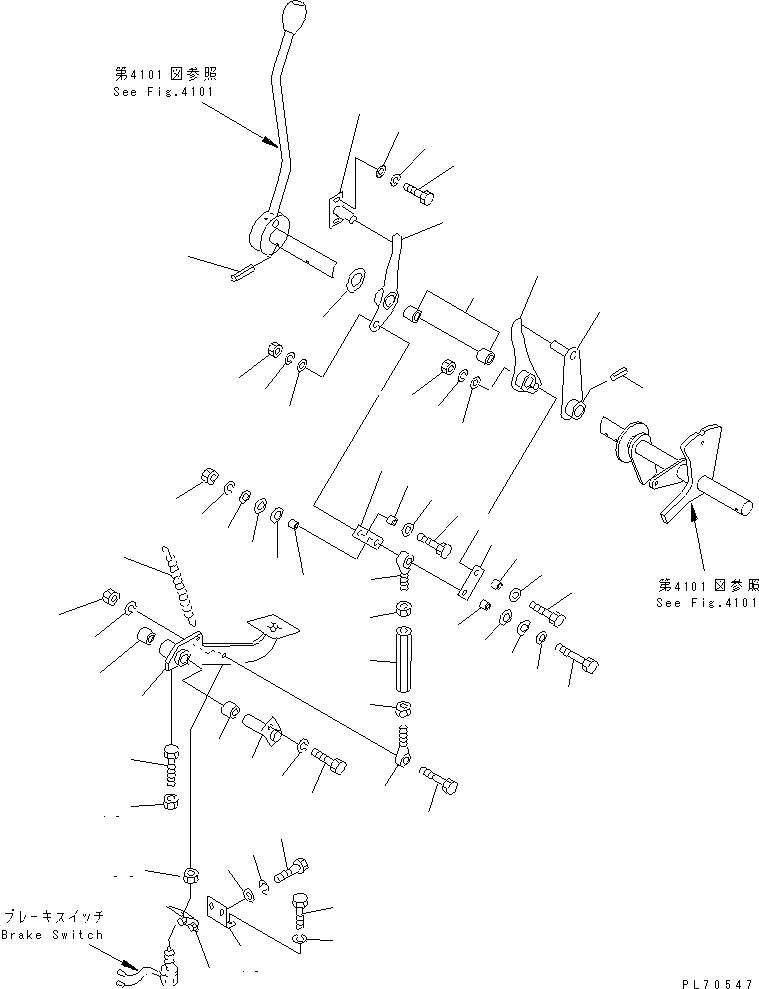 第4101図参照
See Fig.4101

第4101図参照
See Fig.4101

ブレーキスイッチ
Brake Switch

PL70547