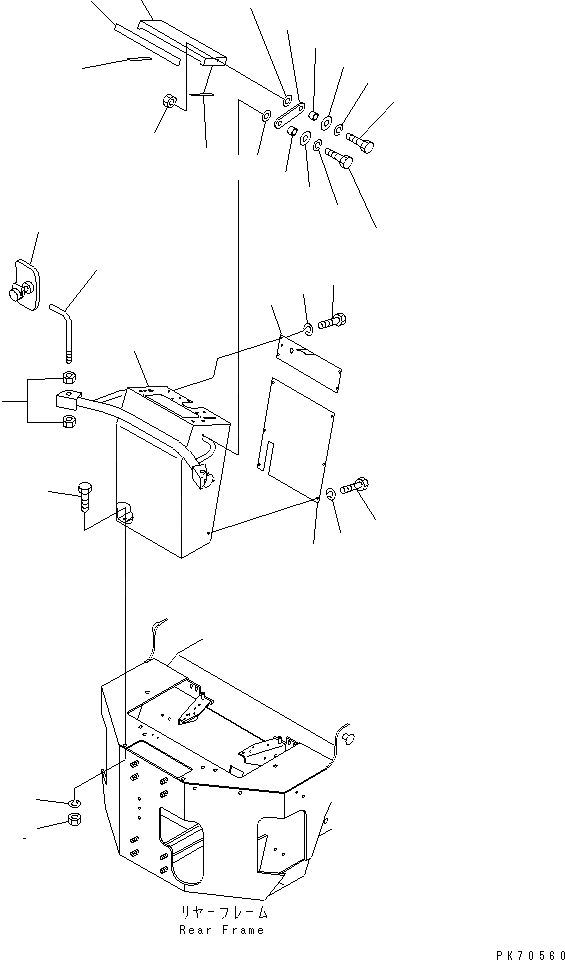 リヤーフレーム
Rear Frame

PK70560