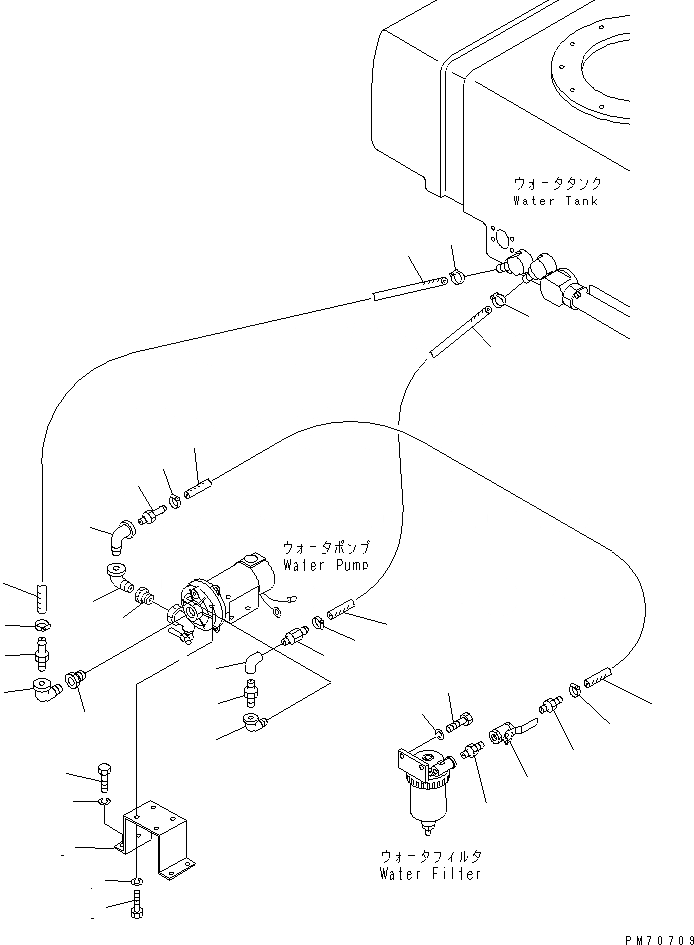 ウォータタンク
Water Tank

ウォータポンプ
Water Pump

ウォータフィルタ
Water Filter

PM70709