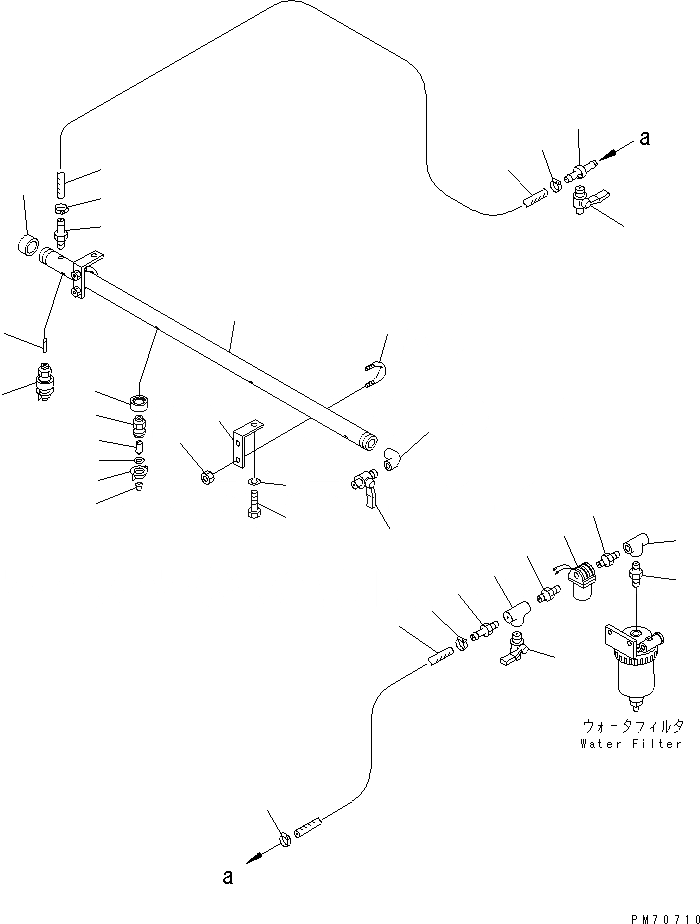 a

ウォータフィルタ
Water Filter

a

PM70710