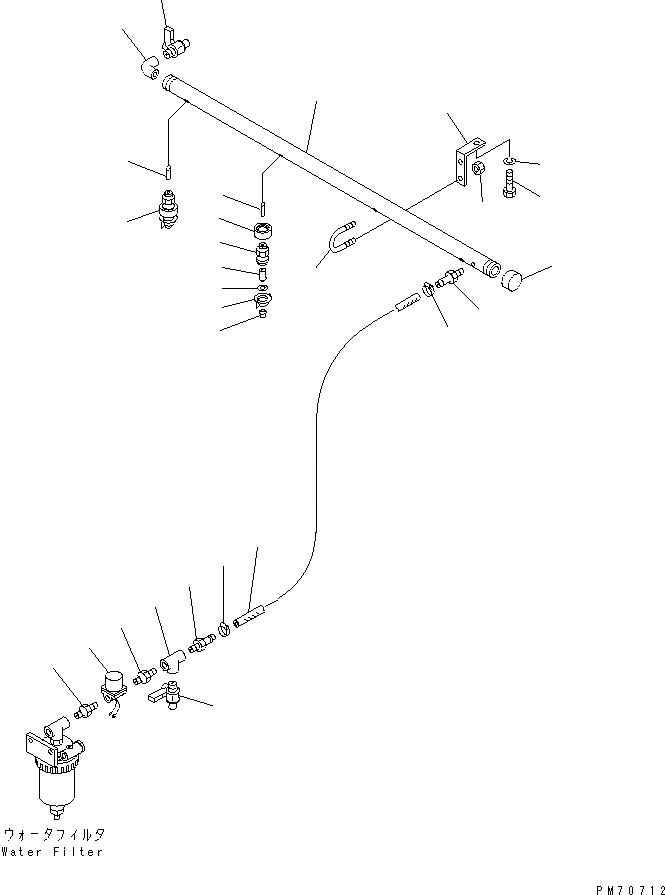 ウォータフィルタ
Water Filter

PM70712