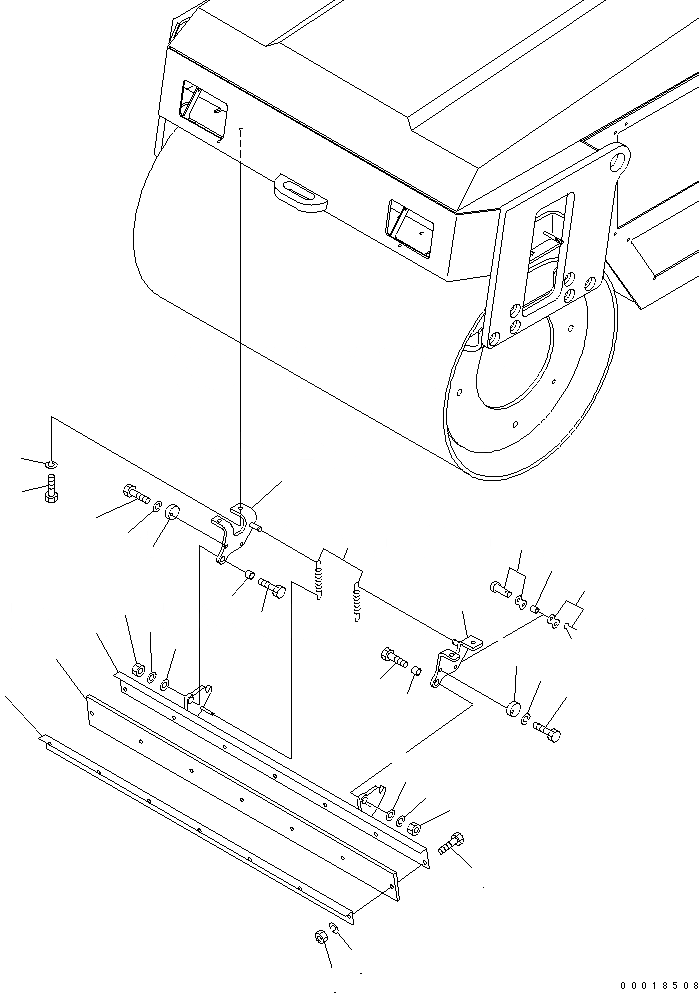 00018508