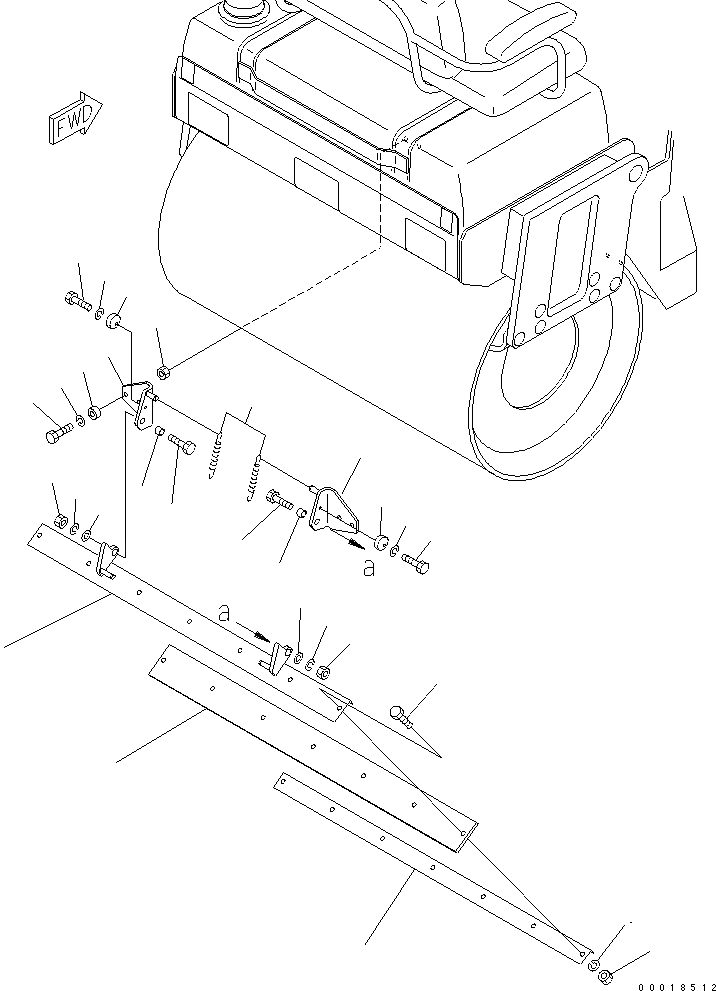 FWD

a

a

00018512